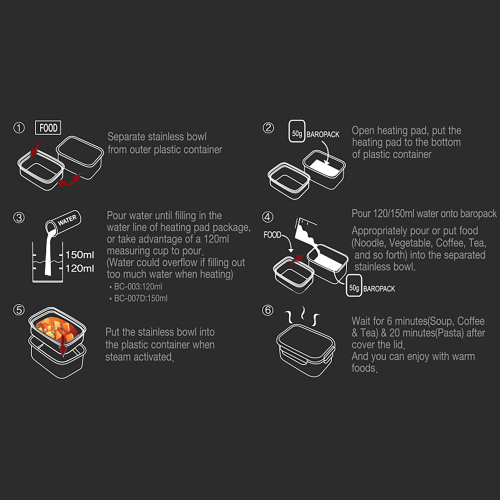 ① FOOD

Separate stainless bowl from outer plastic container

② 50g BAROPACK

Open heating pad, put the heating pad to the bottom of plastic container

③ WATER

150ml
120ml

Pour water until filling in the water line of heating pad package, or take advantage of a 120ml measuring cup to pour.
(Water could overflow if filling out too much water when heating)
• BC-003:120ml
• BC-007D:150ml

④ FOOD

50g BAROPACK

Pour 120/150ml water onto baropack

Appropriately pour or put food (Noodle, Vegetable, Coffee, Tea, and so forth) into the separated stainless bowl.

⑤

Put the stainless bowl into the plastic container when steam activated.

⑥

Wait for 6 minutes(Soup, Coffee & Tea) & 20 minutes(Pasta) after cover the lid.
And you can enjoy with warm foods.